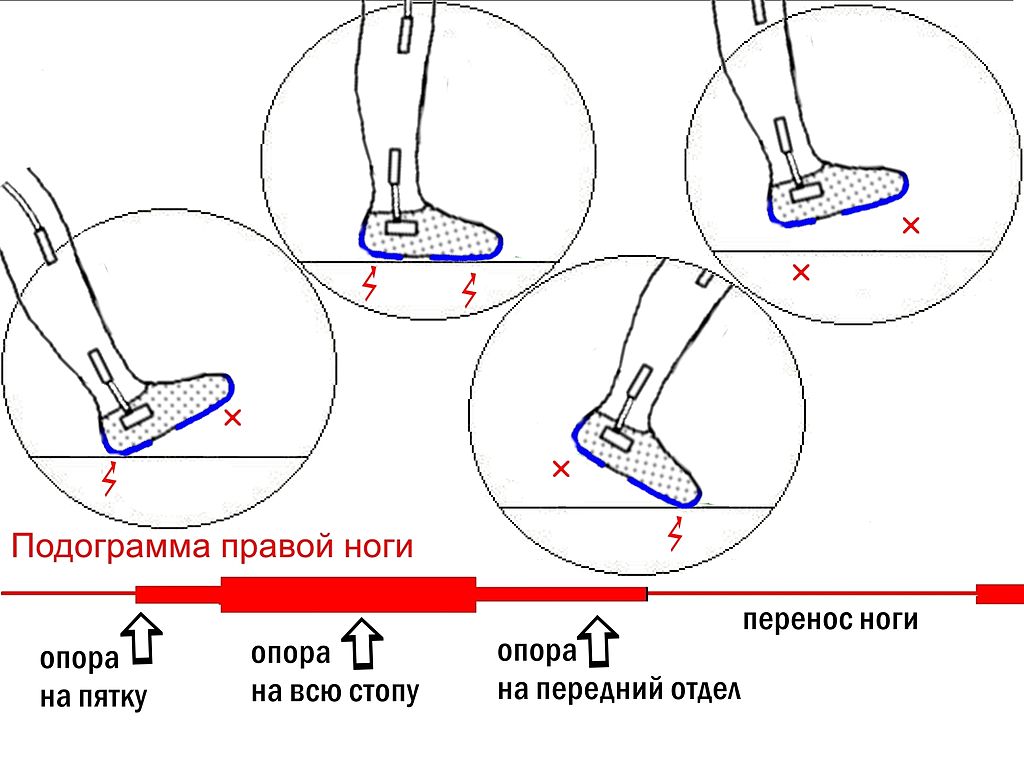 Подограмма правой ноги

опора на пятку

опора на всю стопу

опора на передний отдел

перенос ноги