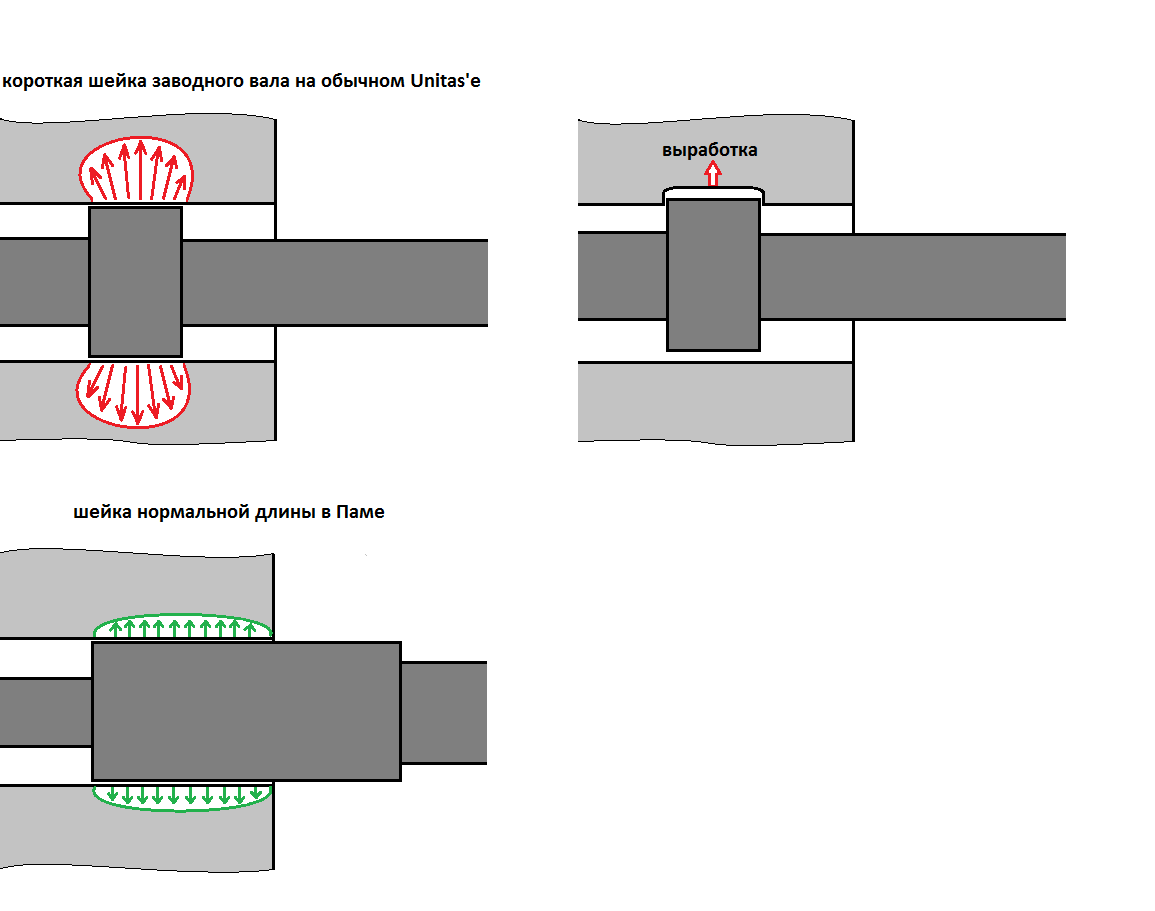 короткая шейка заводного вала на обычном Unitas'е

выработка

шейка нормальной длины в Паме