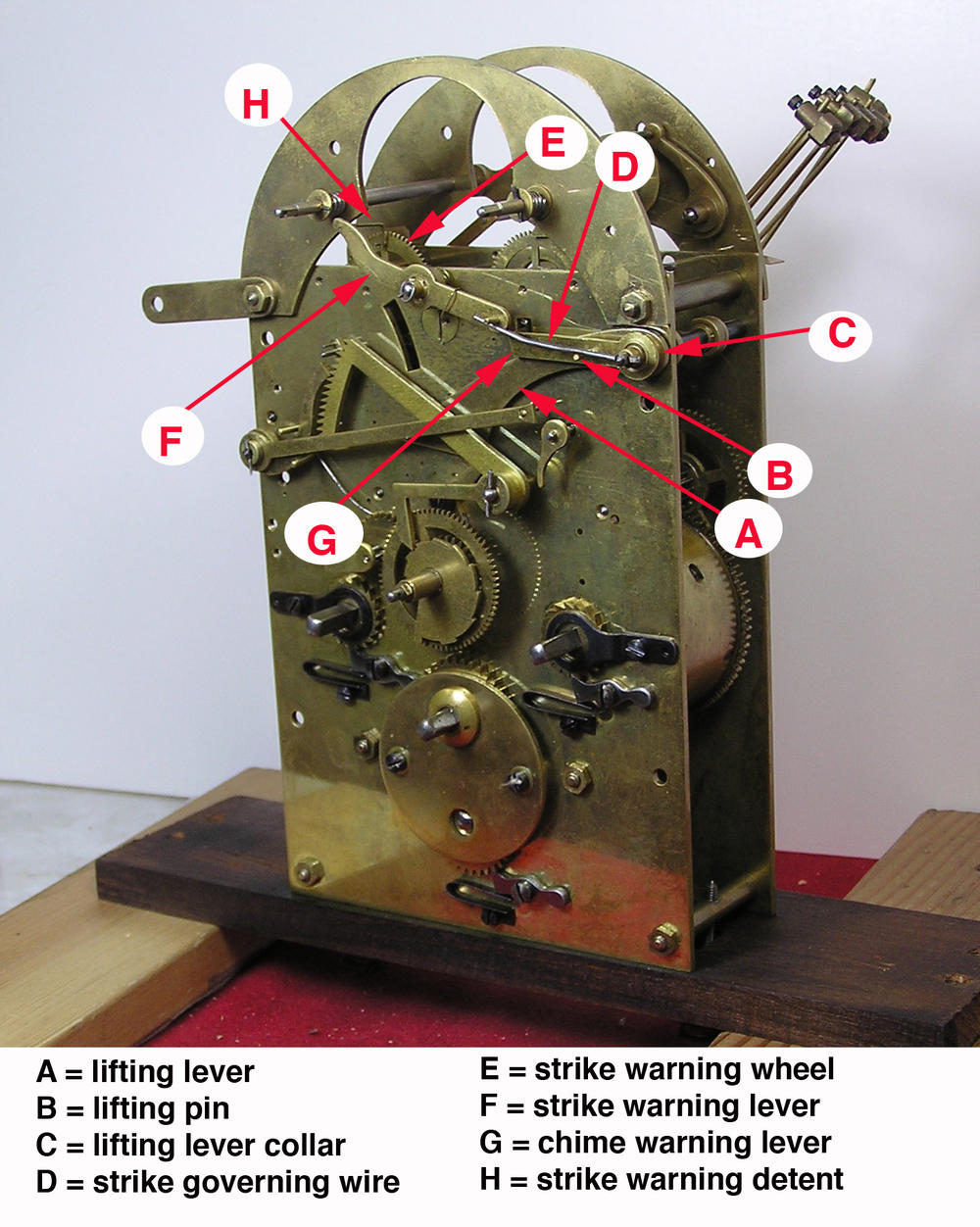 H

E

D

C

F

B

G

A

A = lifting lever
B = lifting pin
C = lifting lever collar
D = strike governing wire

E = strike warning wheel
F = strike warning lever
G = chime warning lever
H = strike warning detent