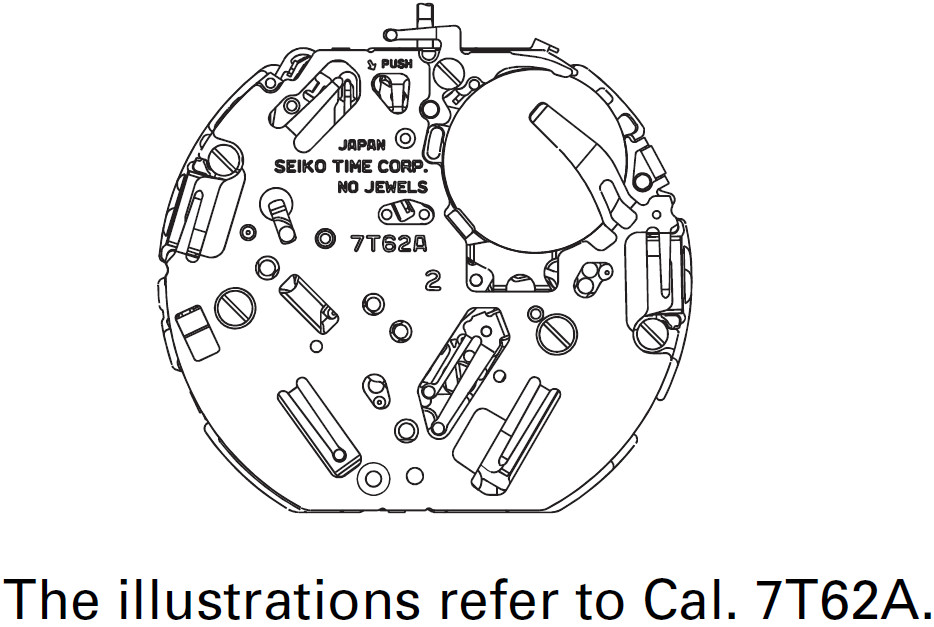 PUSH

JAPAN
SEIKO TIME CORP.
NO JEWELS

7T62A

2

The illustrations refer to Cal. 7T62A.