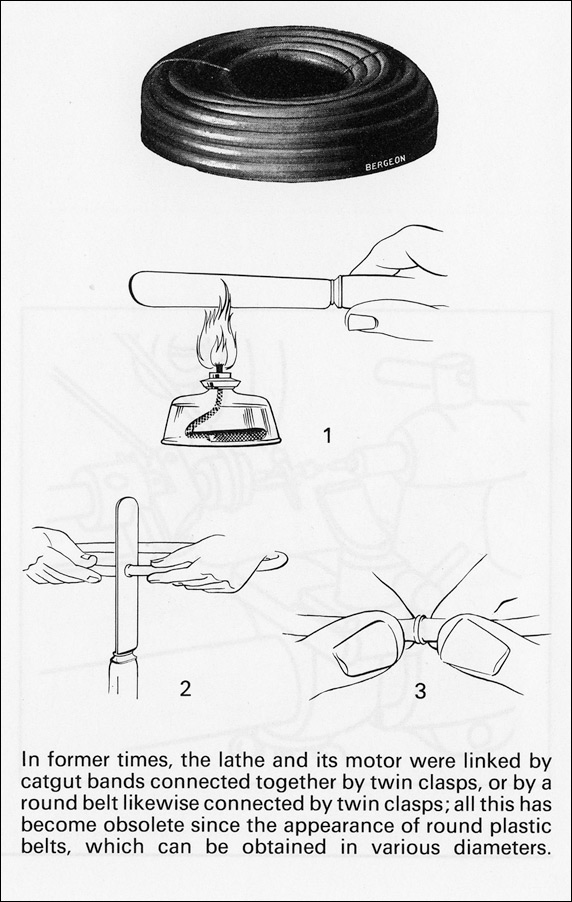 BERGEON

1

2

3

In former times, the lathe and its motor were linked by catgut bands connected together by twin clasps, or by a round belt likewise connected by twin clasps; all this has become obsolete since the appearance of round plastic belts, which can be obtained in various diameters.