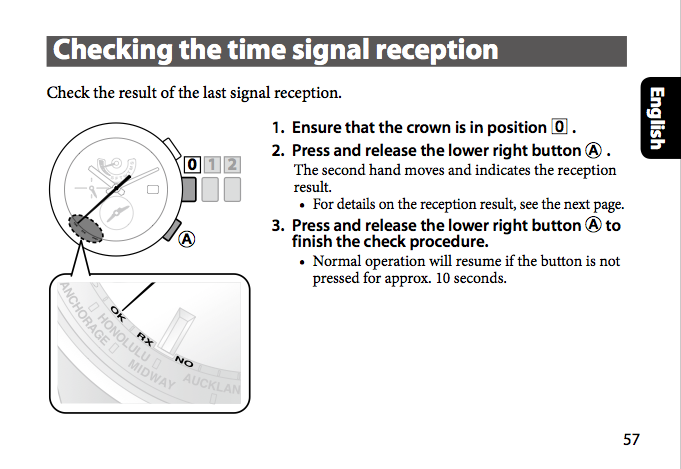 Checking the time signal reception

Check the result of the last signal reception.

English

0 1 2

Ⓐ

ANCHORAGE HONOLULU MIDWAY AUCKLAN

OK RX NO

1. Ensure that the crown is in position 0 .

2. Press and release the lower right button Ⓐ .
The second hand moves and indicates the reception result.
• For details on the reception result, see the next page.

3. Press and release the lower right button Ⓐ to finish the check procedure.
• Normal operation will resume if the button is not pressed for approx. 10 seconds.

57