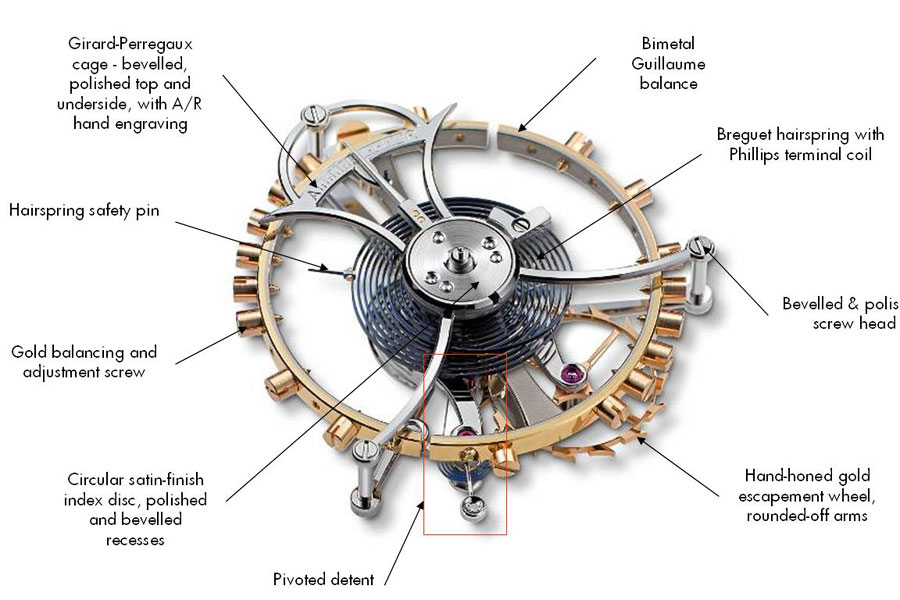 Girard-Perregaux cage - bevelled, polished top and underside, with A/R hand engraving

Bimetal Guillaume balance

Breguet hairspring with Phillips terminal coil

Hairspring safety pin

Bevelled & polis screw head

Gold balancing and adjustment screw

Circular satin-finish index disc, polished and bevelled recesses

Hand-honed gold escapement wheel, rounded-off arms

Pivoted detent