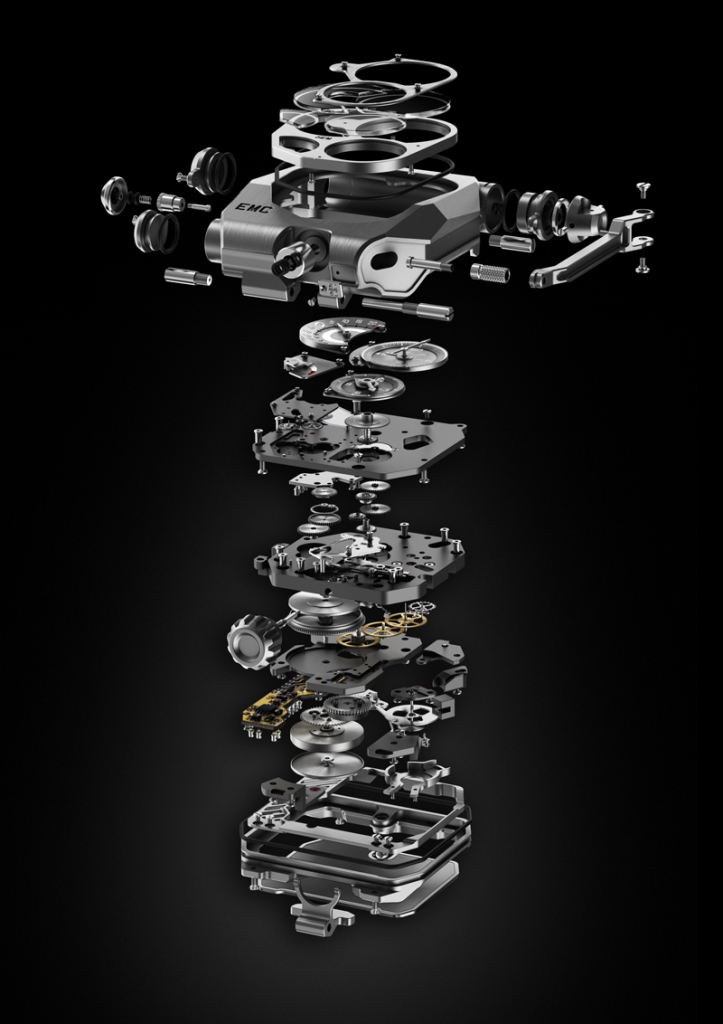 EMC