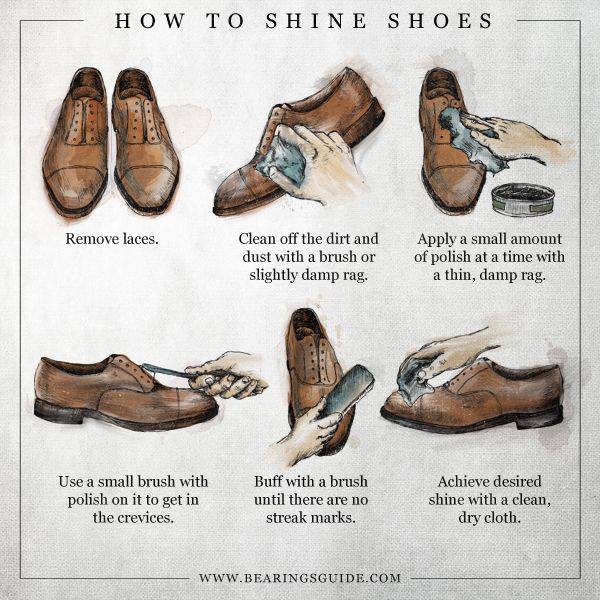 HOW TO SHINE SHOES

Remove laces.

Clean off the dirt and dust with a brush or slightly damp rag.

Apply a small amount of polish at a time with a thin, damp rag.

Use a small brush with polish on it to get in the crevices.

Buff with a brush until there are no streak marks.

Achieve desired shine with a clean, dry cloth.

WWW.BEARINGSGUIDE.COM