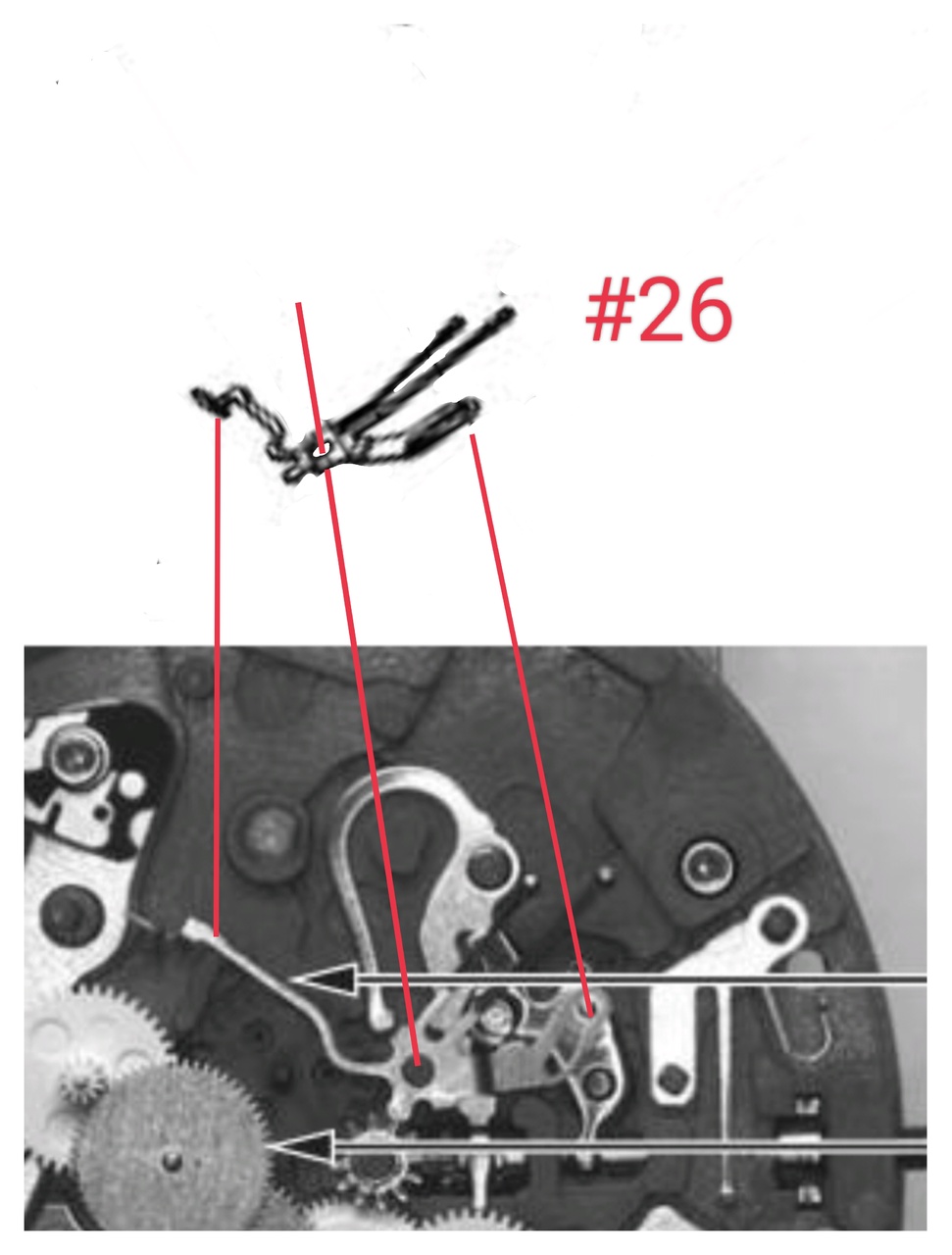 #26