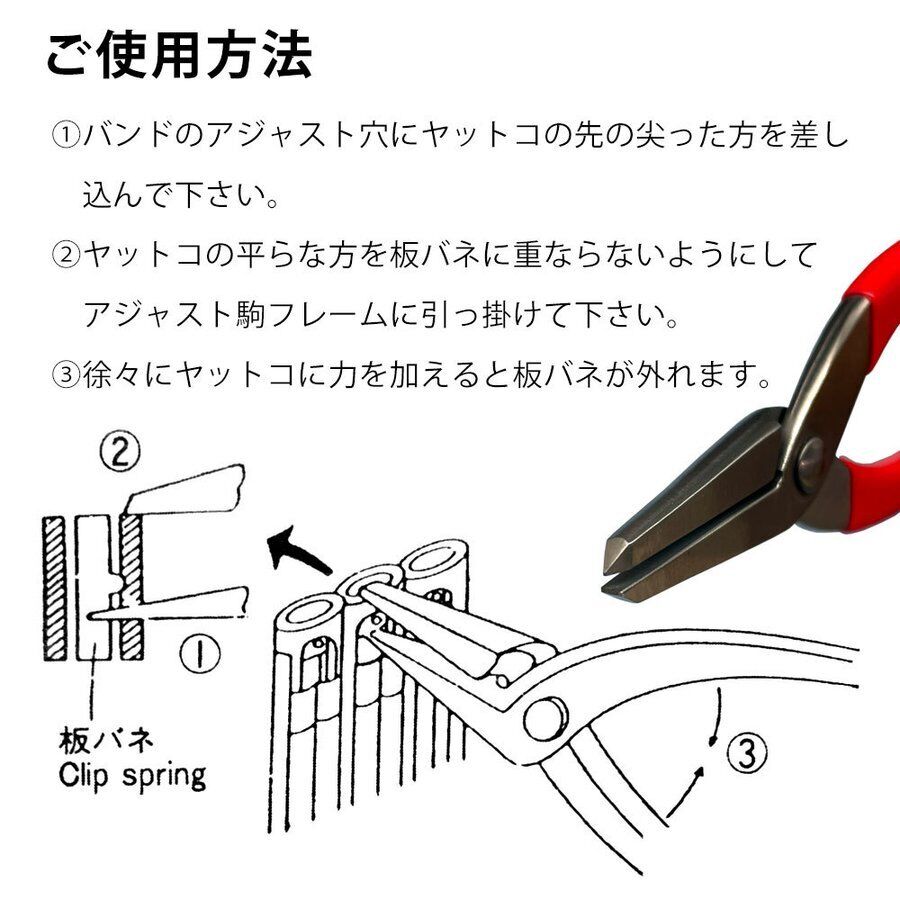 ご使用方法

①バンドのアジャスト穴にヤットコの先の尖った方を差し込んで下さい。

②ヤットコの平らな方を板バネに重ならないようにしてアジャスト駒フレームに引っ掛けて下さい。

③徐々にヤットコに力を加えると板バネが外れます。

②

①

板バネ
Clip spring

③