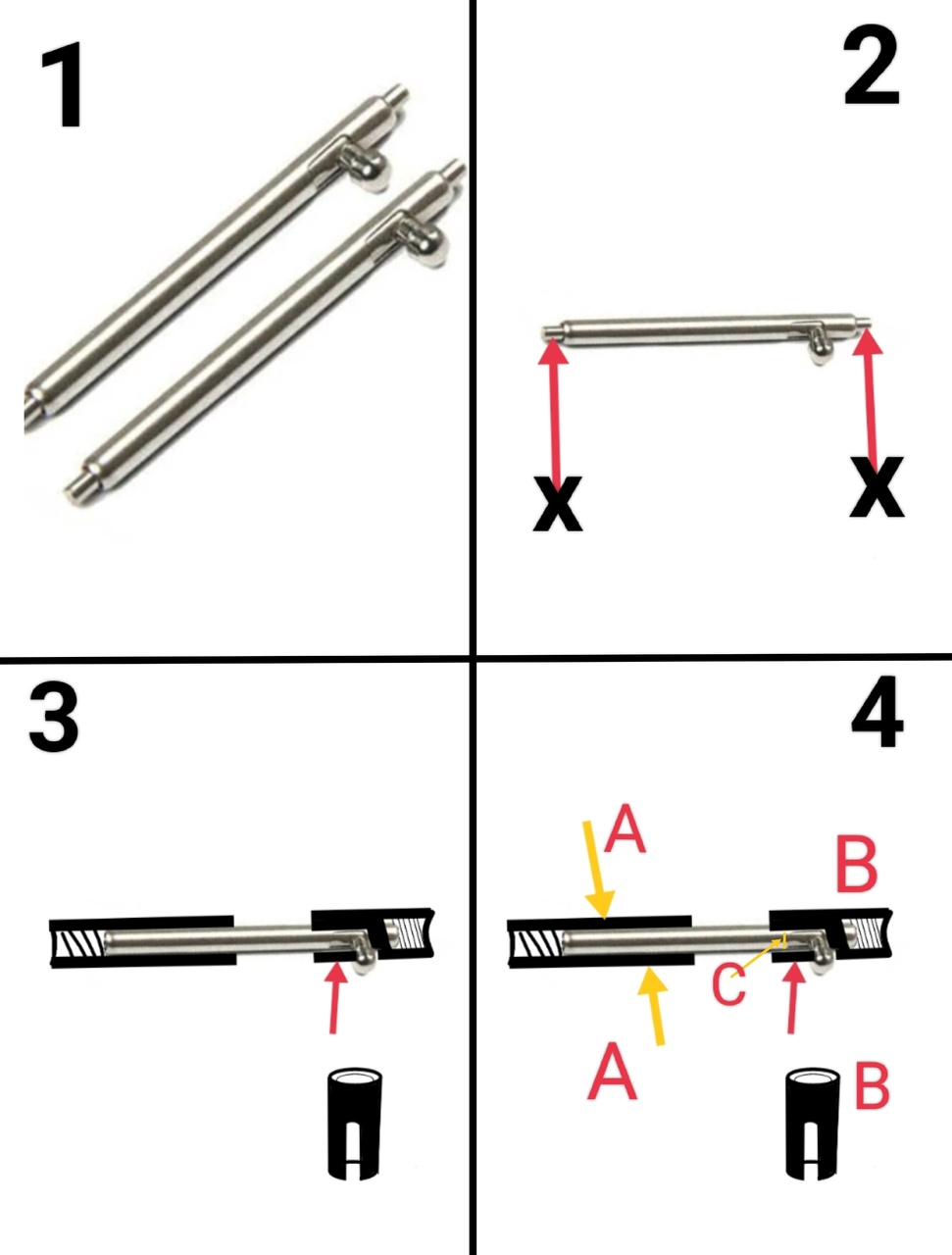 1

2

X X

3

4

A B

C

A B