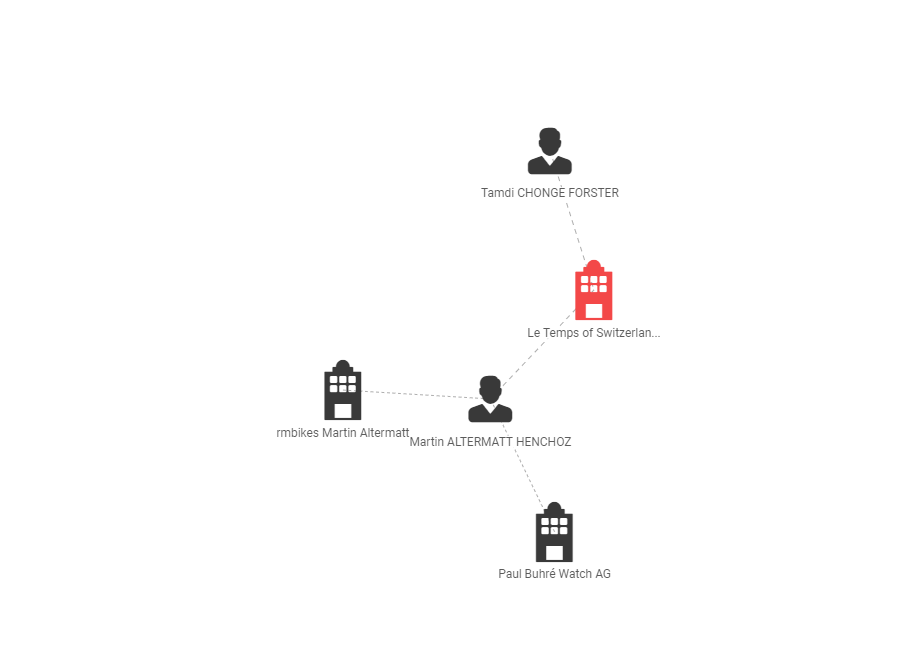 Tamdi CHONGE FORSTER

Le Temps of Switzerlan...

rmbikes Martin Altermatt

Martin ALTERMATT HENCHOZ

Paul Buhré Watch AG