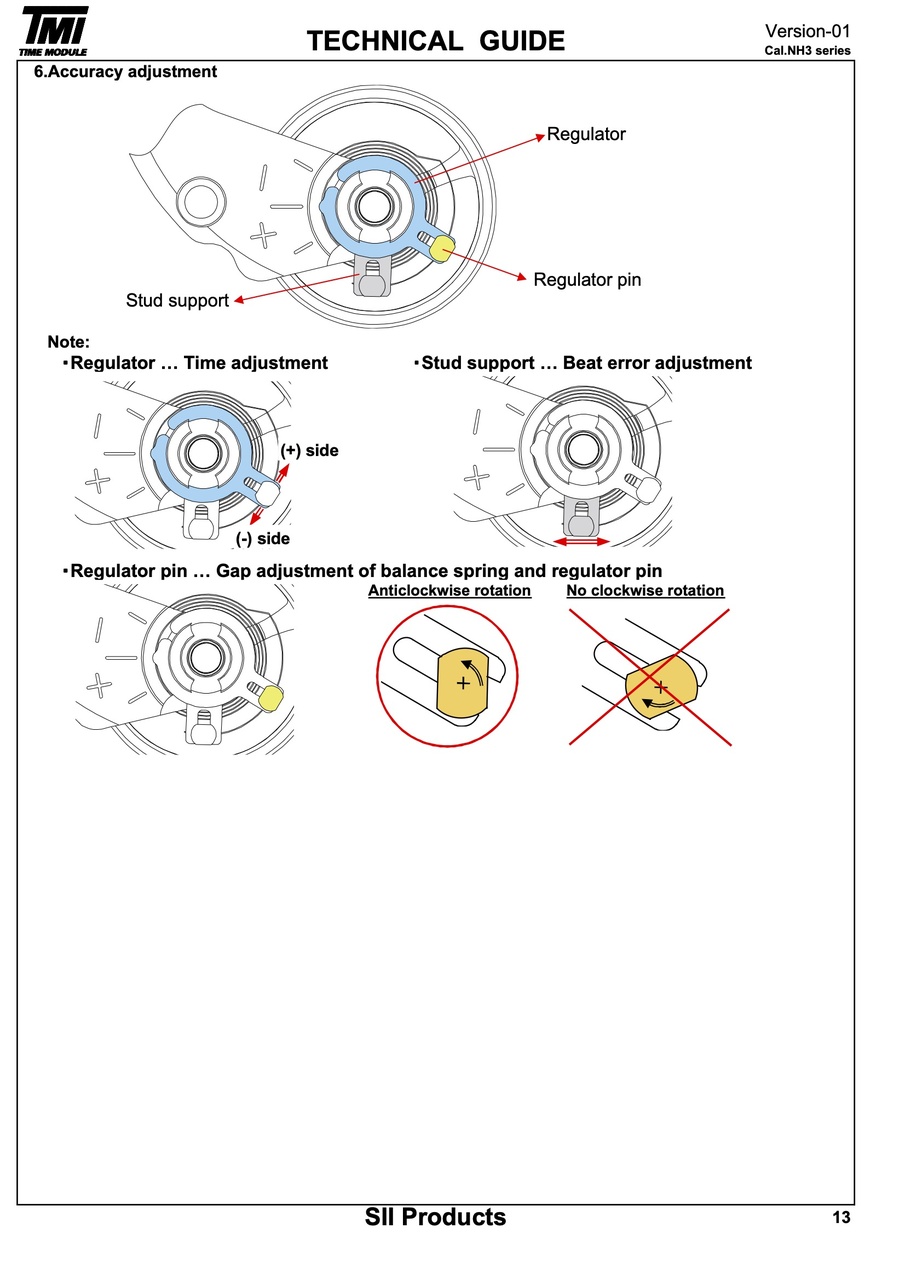 TMI
TIME MODULE

TECHNICAL GUIDE

Version-01
Cal.NH3 series

6.Accuracy adjustment

Regulator

Regulator pin

Stud support

Note:
・Regulator … Time adjustment

(+) side

(-) side

・Stud support … Beat error adjustment

・Regulator pin … Gap adjustment of balance spring and regulator pin

Anticlockwise rotation

No clockwise rotation

SII Products

13