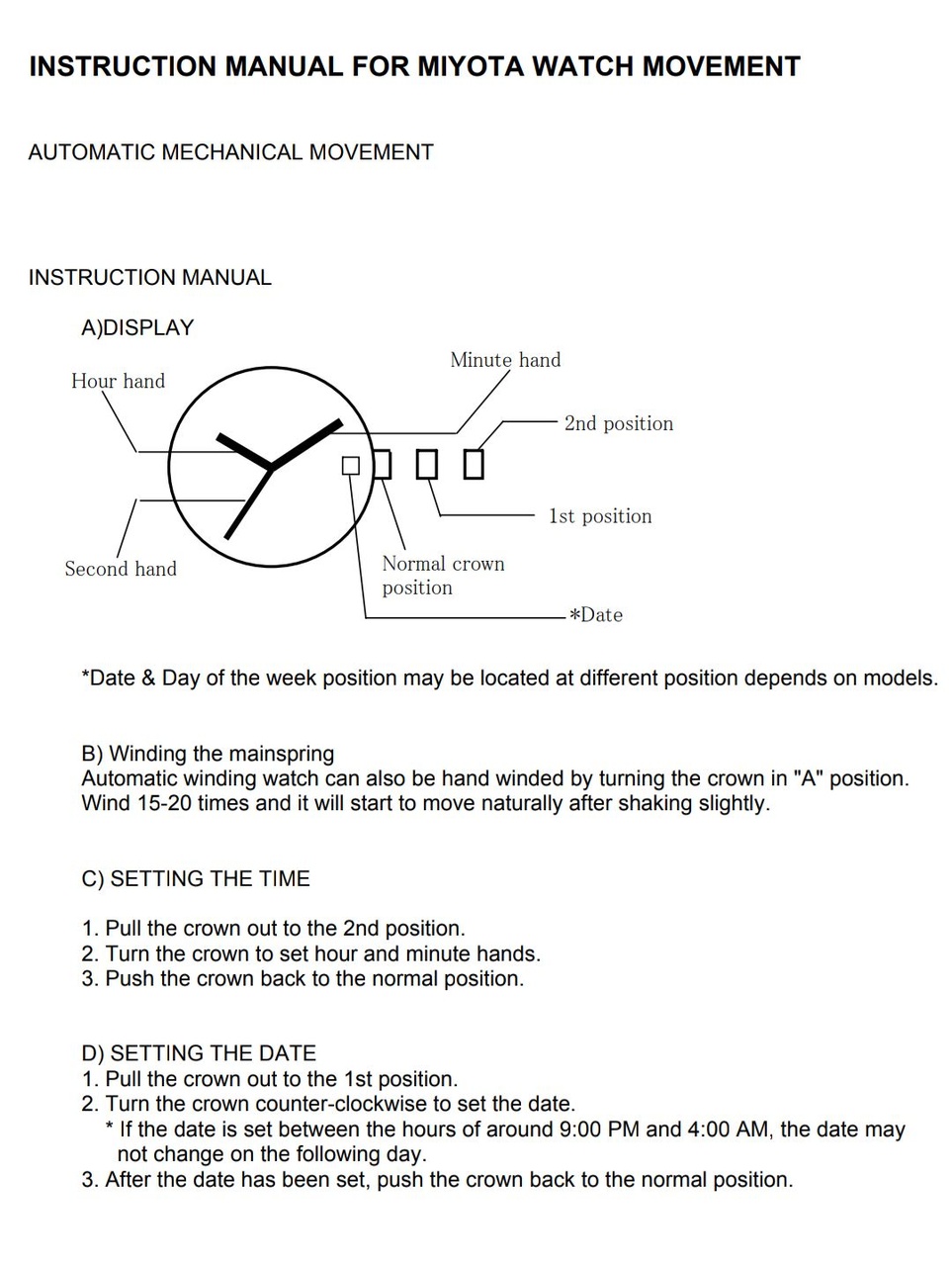 INSTRUCTION MANUAL FOR MIYOTA WATCH MOVEMENT

AUTOMATIC MECHANICAL MOVEMENT

INSTRUCTION MANUAL

A)DISPLAY

Hour hand

Minute hand

2nd position

1st position

Second hand

Normal crown position

*Date

*Date & Day of the week position may be located at different position depends on models.

B) Winding the mainspring
Automatic winding watch can also be hand winded by turning the crown in "A" position. Wind 15-20 times and it will start to move naturally after shaking slightly.

C) SETTING THE TIME

1. Pull the crown out to the 2nd position.
2. Turn the crown to set hour and minute hands.
3. Push the crown back to the normal position.

D) SETTING THE DATE
1. Pull the crown out to the 1st position.
2. Turn the crown counter-clockwise to set the date.
* If the date is set between the hours of around 9:00 PM and 4:00 AM, the date may not change on the following day.
3. After the date has been set, push the crown back to the normal position.