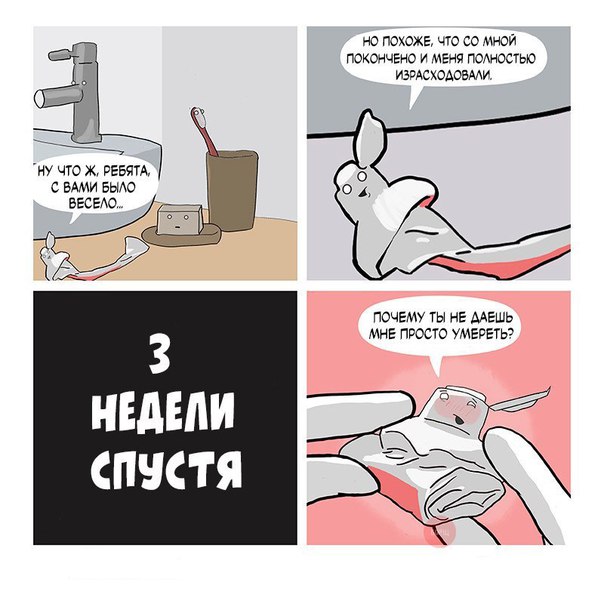 НУ ЧТО Ж, РЕБЯТА, С ВАМИ БЫЛО ВЕСЕЛО...

НО ПОХОЖЕ, ЧТО СО МНОЙ ПОКОНЧЕНО И МЕНЯ ПОЛНОСТЬЮ ИЗРАСХОДОВАЛИ.

3 НЕДЕЛИ СПУСТЯ

ПОЧЕМУ ТЫ НЕ ДАЕШЬ МНЕ ПРОСТО УМЕРЕТЬ?