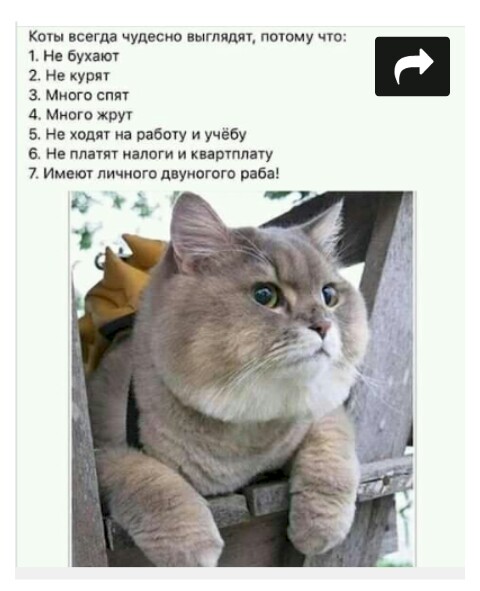 Коты всегда чудесно выглядят, потому что:
1. Не бухают
2. Не курят
3. Много спят
4. Много жрут
5. Не ходят на работу и учёбу
6. Не платят налоги и квартплату
7. Имеют личного двуногого раба!