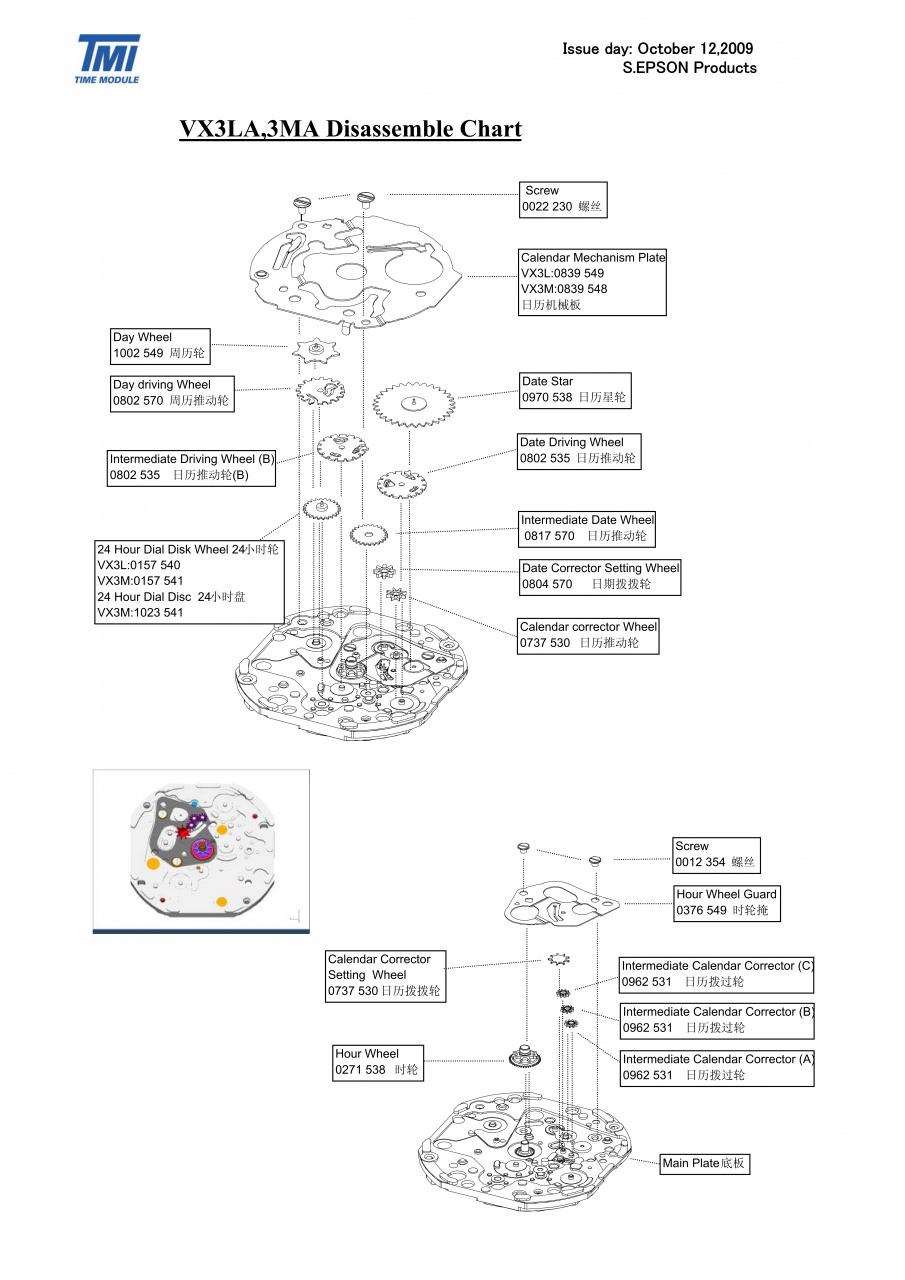 TMI
TIME MODULE

Issue day: October 12,2009
S.EPSON Products

VX3LA,3MA Disassemble Chart

Screw
0022 230 螺丝

Calendar Mechanism Plate
VX3L:0839 549
VX3M:0839 548
日历机械板

Day Wheel
1002 549 周历轮

Day driving Wheel
0802 570 周历推动轮

Date Star
0970 538 日历星轮

Date Driving Wheel
0802 535 日历推动轮

Intermediate Driving Wheel (B)
0802 535 日历推动轮(B)

Intermediate Date Wheel
0817 570 日历推动轮

24 Hour Dial Disk Wheel 24小时轮
VX3L:0157 540
VX3M:0157 541
24 Hour Dial Disc 24小时盘
VX3M:1023 541

Date Corrector Setting Wheel
0804 570 日期拨拨轮

Calendar corrector Wheel
0737 530 日历推动轮

Screw
0012 354 螺丝

Hour Wheel Guard
0376 549 时轮掩

Calendar Corrector Setting Wheel
0737 530 日历拨拨轮

Intermediate Calendar Corrector (C)
0962 531 日历拨过轮

Intermediate Calendar Corrector (B)
0962 531 日历拨过轮

Hour Wheel
0271 538 时轮

Intermediate Calendar Corrector (A)
0962 531 日历拨过轮

Main Plate底板