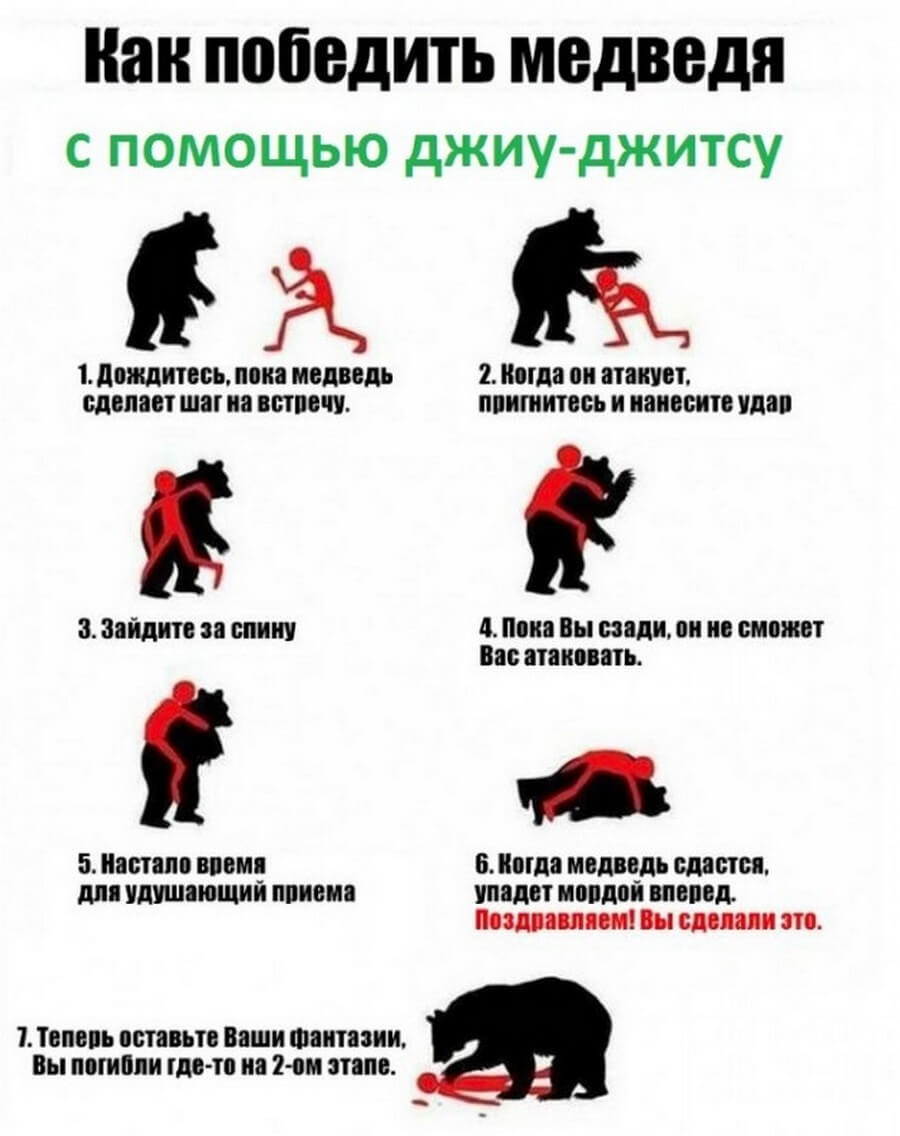 Как победить медведя

с помощью джиу-джитсу

1. Дождитесь, пока медведь сделает шаг на встречу.

2. Когда он атакует, пригнитесь и нанесите удар

3. Зайдите за спину

4. Пока Вы сзади, он не сможет Вас атаковать.

5. Настало время для удушающий приема

6. Когда медведь сдастся, упадет мордой вперед.
Поздравляем! Вы сделали это.

7. Теперь оставьте Ваши фантазии, Вы погибли где-то на 2-ом этапе.