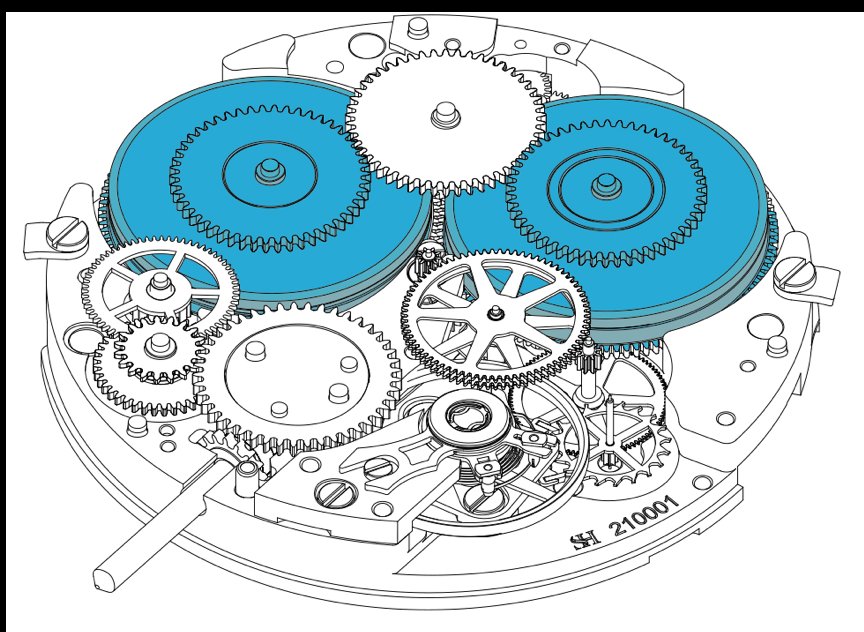 SH 210001