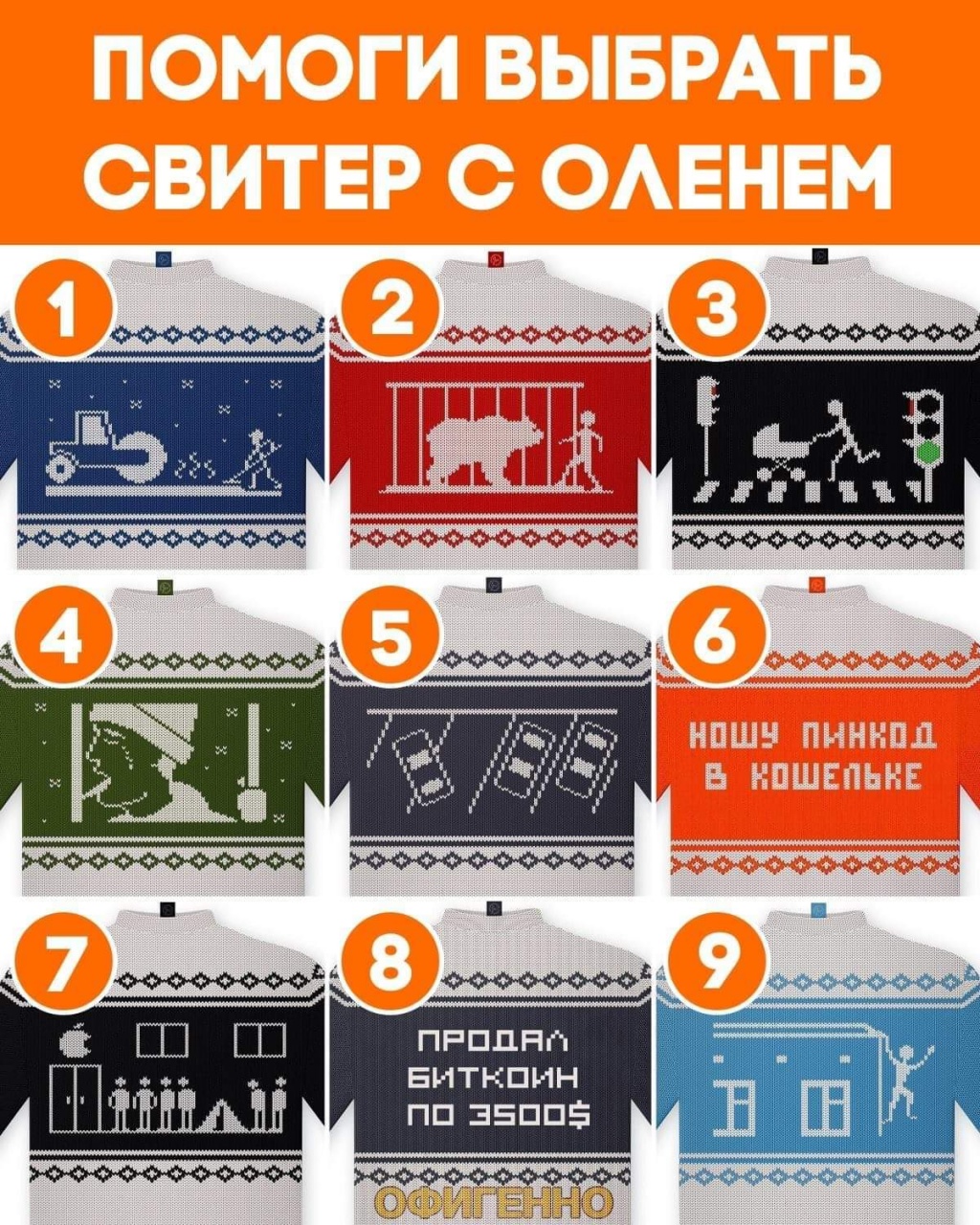 ПОМОГИ ВЫБРАТЬ СВИТЕР С ОЛЕНЕМ

1

2

3

4

5

6

НОШУ ПИНКОД В КОШЕЛЬКЕ

7

8

ПРОДАЛ БИТКОИН ПО 3500$

9

ОФИГЕННО