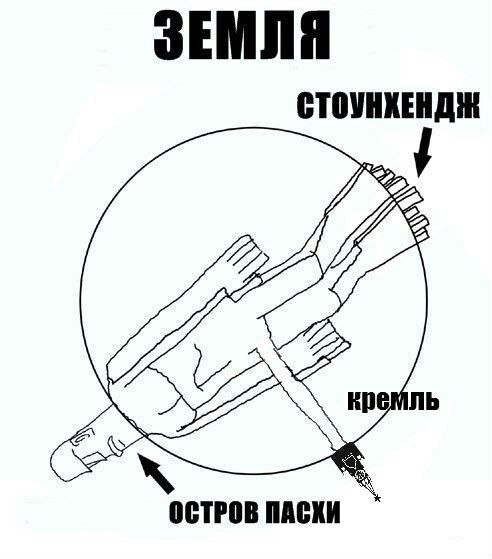 ЗЕМЛЯ

СТОУНХЕНДЖ

кремль

ОСТРОВ ПАСХИ