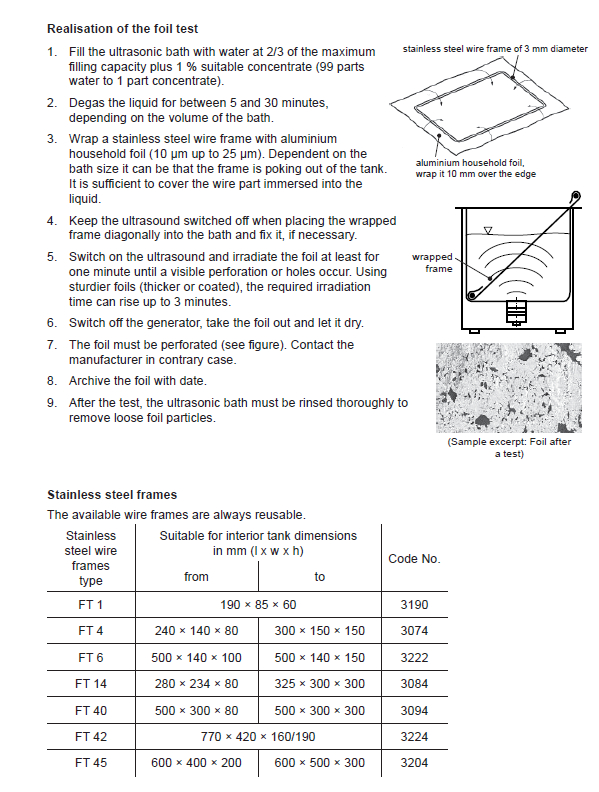 **Realisation of the foil test**

1. Fill the ultrasonic bath with water at 2/3 of the maximum filling capacity plus 1 % suitable concentrate (99 parts water to 1 part concentrate).
2. Degas the liquid for between 5 and 30 minutes, depending on the volume of the bath.
3. Wrap a stainless steel wire frame with aluminium household foil (10 µm up to 25 µm). Dependent on the bath size it can be that the frame is poking out of the tank. It is sufficient to cover the wire part immersed into the liquid.
4. Keep the ultrasound switched off when placing the wrapped frame diagonally into the bath and fix it, if necessary.
5. Switch on the ultrasound and irradiate the foil at least for one minute until a visible perforation or holes occur. Using sturdier foils (thicker or coated), the required irradiation time can rise up to 3 minutes.
6. Switch off the generator, take the foil out and let it dry.
7. The foil must be perforated (see figure). Contact the manufacturer in contrary case.
8. Archive the foil with date.
9. After the test, the ultrasonic bath must be rinsed thoroughly to remove loose foil particles.

stainless steel wire frame of 3 mm diameter

aluminium household foil, wrap it 10 mm over the edge

wrapped frame

(Sample excerpt: Foil after a test)

**Stainless steel frames**

The available wire frames are always reusable.

| Stainless steel wire frames type | Suitable for interior tank dimensions in mm (l x w x h) from | to | Code No. |
|---|---|---|---|
| FT 1 | 190 × 85 × 60 | | 3190 |
| FT 4 | 240 × 140 × 80 | 300 × 150 × 150 | 3074 |
| FT 6 | 500 × 140 × 100 | 500 × 140 × 150 | 3222 |
| FT 14 | 280 × 234 × 80 | 325 × 300 × 300 | 3084 |
| FT 40 | 500 × 300 × 80 | 500 × 300 × 300 | 3094 |
| FT 42 | 770 × 420 × 160/190 | | 3224 |
| FT 45 | 600 × 400 × 200 | 600 × 500 × 300 | 3204 |