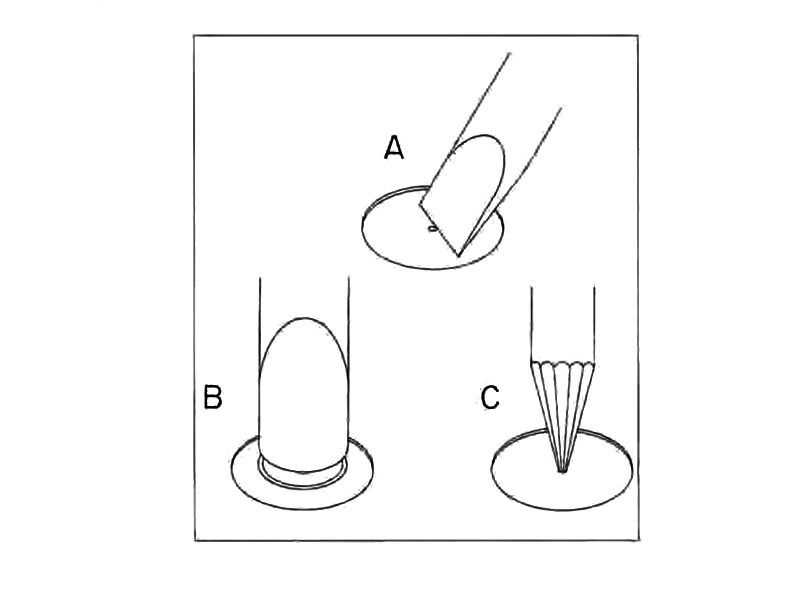 A

B

C