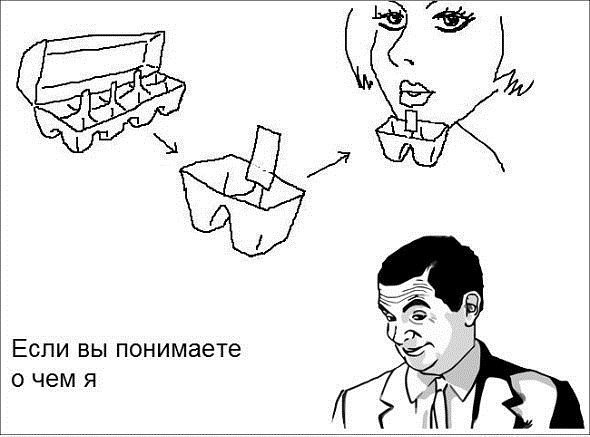 Если вы понимаете о чем я