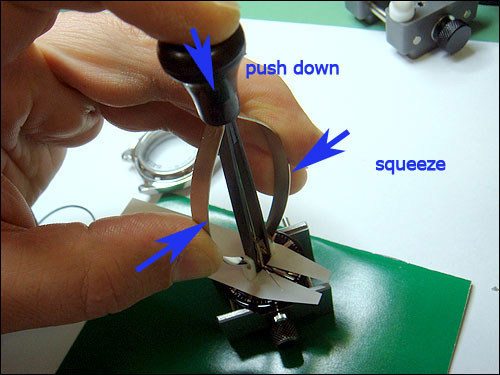 push down

squeeze