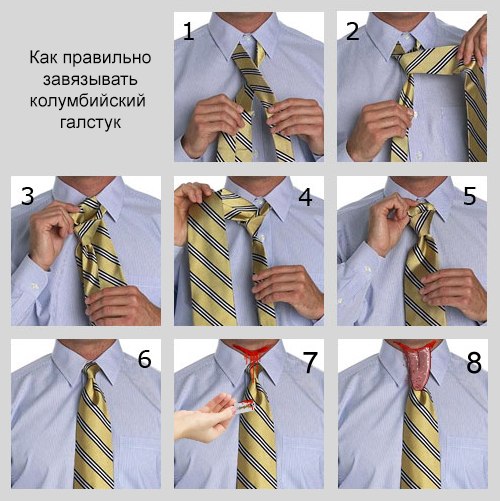 Как правильно завязывать колумбийский галстук

1

2

3

4

5

6

7

8