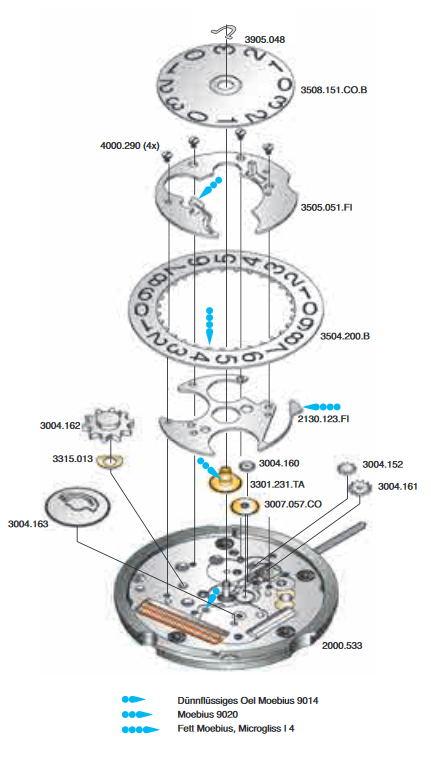 3905.048

3508.151.CO.B

4000.290 (4x)

3505.051.FI

3504.200.B

2130.123.FI

3004.162

3315.013

3004.160

3301.231.TA

3004.152

3004.161

3007.057.CO

3004.163

2000.533

Dünnflüssiges Oel Moebius 9014

Moebius 9020

Fett Moebius, Microgliss I 4