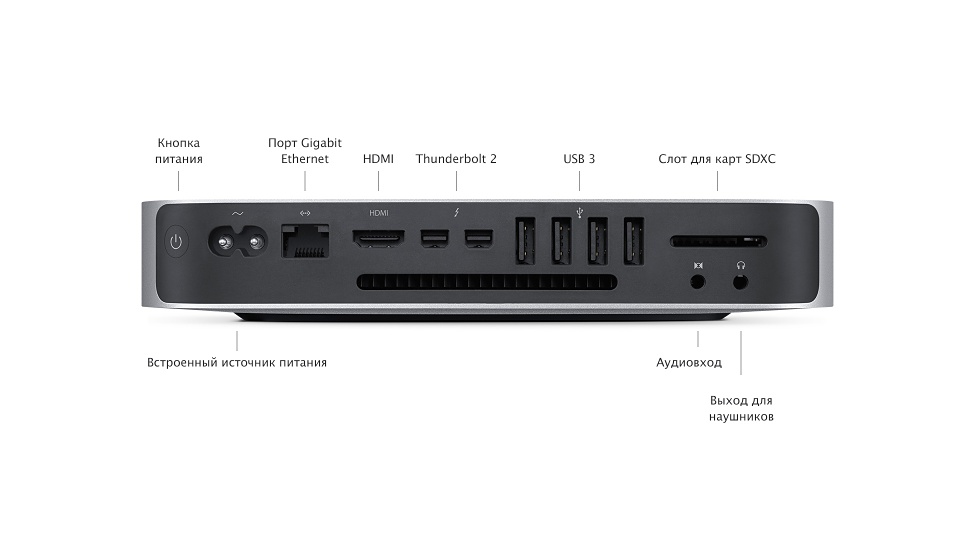 Кнопка питания

Порт Gigabit Ethernet

HDMI

Thunderbolt 2

USB 3

Слот для карт SDXC

HDMI

Встроенный источник питания

Аудиовход

Выход для наушников