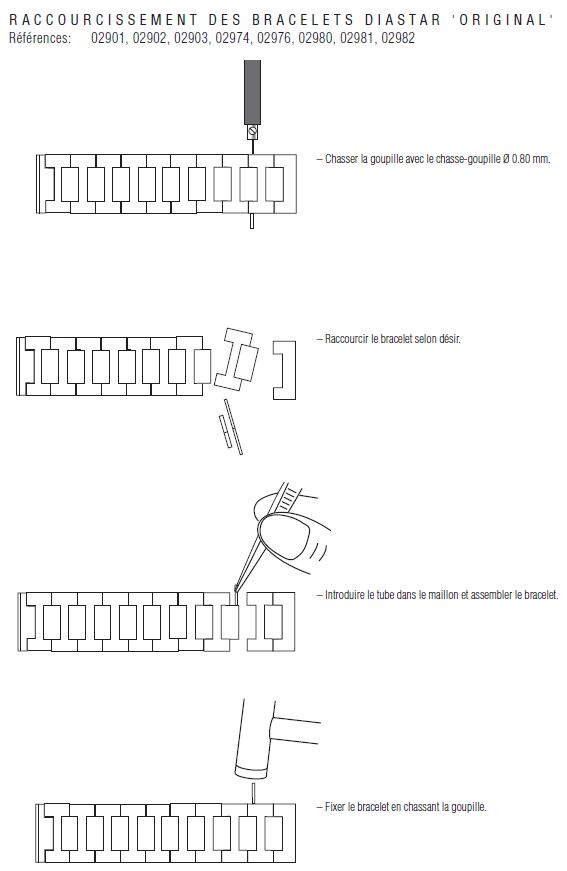 RACCOURCISSEMENT DES BRACELETS DIASTAR 'ORIGINAL'
Références: 02901, 02902, 02903, 02974, 02976, 02980, 02981, 02982

– Chasser la goupille avec le chasse-goupille Ø 0.80 mm.

– Raccourcir le bracelet selon désir.

– Introduire le tube dans le maillon et assembler le bracelet.

– Fixer le bracelet en chassant la goupille.