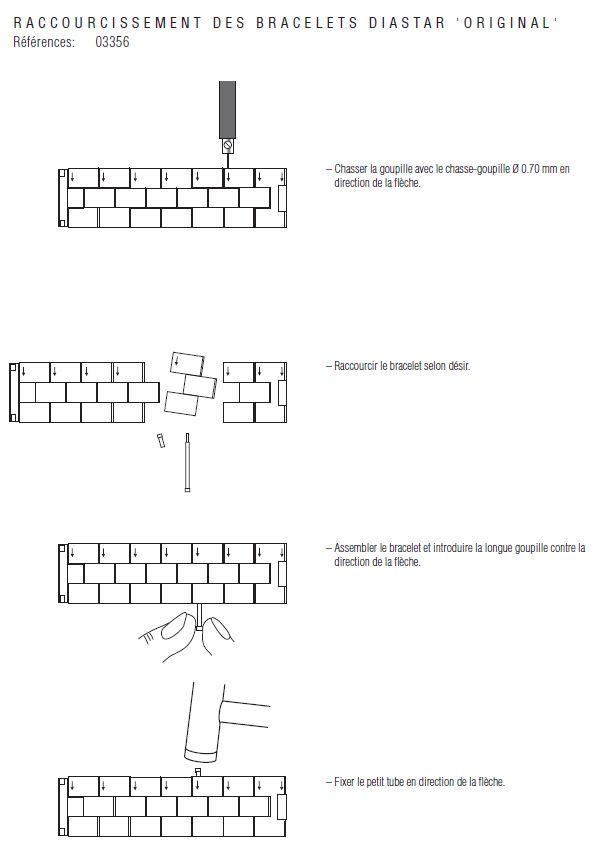 RACCOURCISSEMENT DES BRACELETS DIASTAR 'ORIGINAL'
Références: 03356

– Chasser la goupille avec le chasse-goupille Ø 0.70 mm en direction de la flèche.

– Raccourcir le bracelet selon désir.

– Assembler le bracelet et introduire la longue goupille contre la direction de la flèche.

– Fixer le petit tube en direction de la flèche.