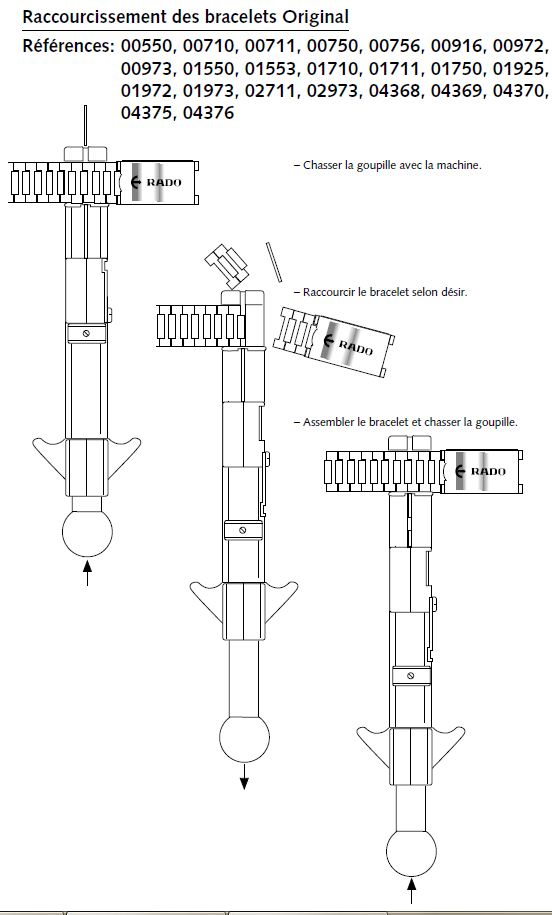 Raccourcissement des bracelets Original

Références: 00550, 00710, 00711, 00750, 00756, 00916, 00972, 00973, 01550, 01553, 01710, 01711, 01750, 01925, 01972, 01973, 02711, 02973, 04368, 04369, 04370, 04375, 04376

RADO

– Chasser la goupille avec la machine.

– Raccourcir le bracelet selon désir.

RADO

– Assembler le bracelet et chasser la goupille.

RADO