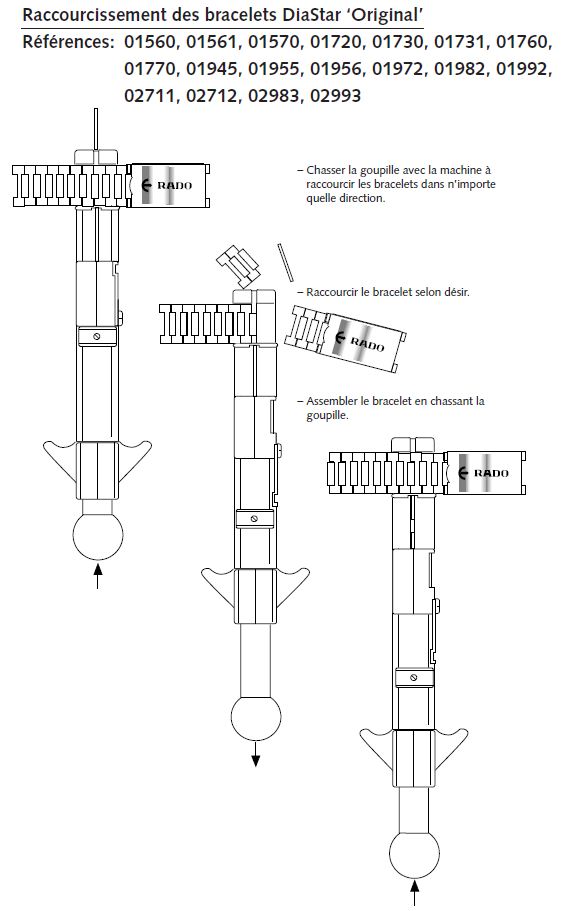 Raccourcissement des bracelets DiaStar 'Original'
Références: 01560, 01561, 01570, 01720, 01730, 01731, 01760, 01770, 01945, 01955, 01956, 01972, 01982, 01992, 02711, 02712, 02983, 02993

RADO

– Chasser la goupille avec la machine à raccourcir les bracelets dans n'importe quelle direction.

– Raccourcir le bracelet selon désir.

RADO

– Assembler le bracelet en chassant la goupille.

RADO