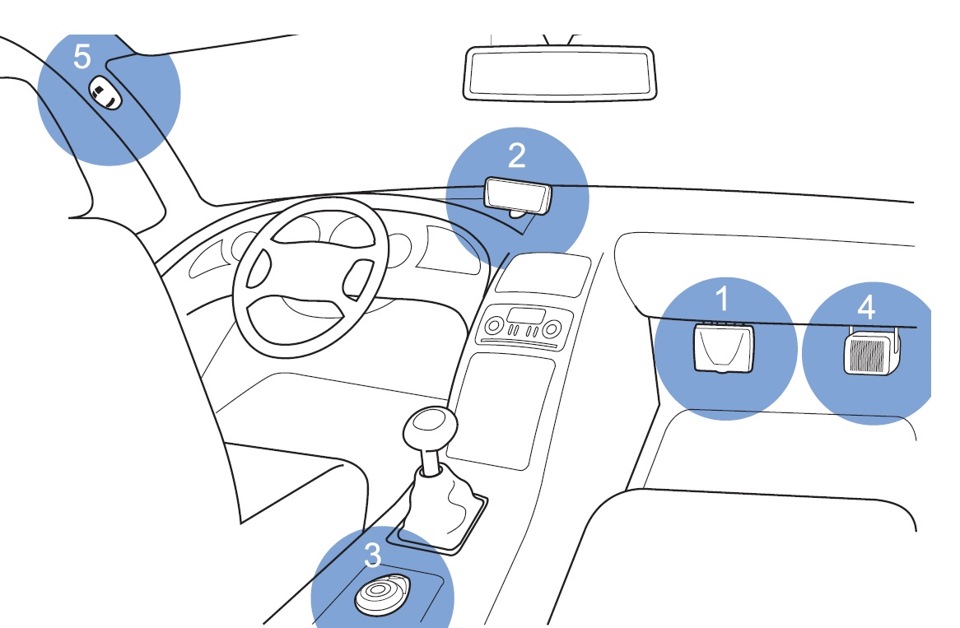 5
2
1
4
3