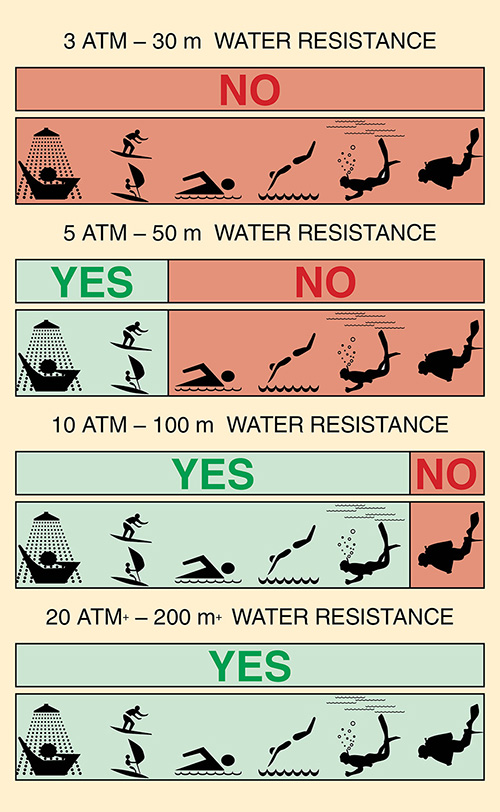 3 ATM – 30 m WATER RESISTANCE

NO

5 ATM – 50 m WATER RESISTANCE

YES

NO

10 ATM – 100 m WATER RESISTANCE

YES

NO

20 ATM+ – 200 m+ WATER RESISTANCE

YES