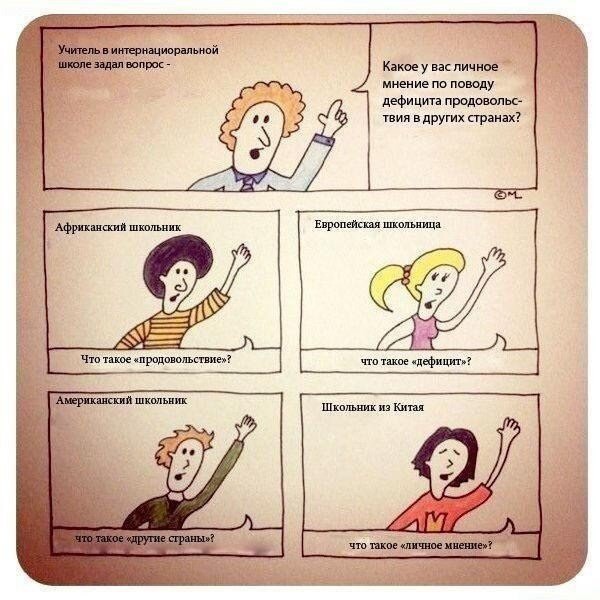 Учитель в интернациоральной школе задал вопрос -

Какое у вас личное мнение по поводу дефицита продовольствия в других странах?

©M

Африканский школьник

Что такое «продовольствие»?

Европейская школьница

что такое «дефицит»?

Американский школьник

что такое «другие страны»?

Школьник из Китая

что такое «личное мнение»?