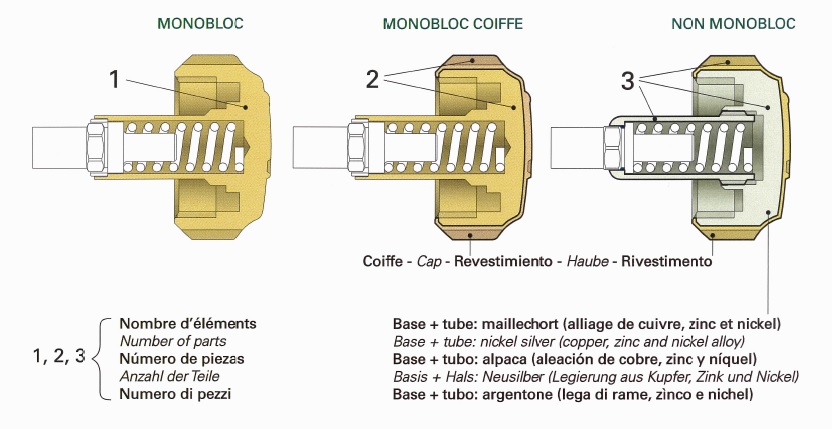 MONOBLOC

MONOBLOC COIFFE

NON MONOBLOC

1

2

3

Coiffe - Cap - Revestimiento - Haube - Rivestimento

1, 2, 3

Nombre d'éléments
Number of parts
Número de piezas
Anzahl der Teile
Numero di pezzi

Base + tube: maillechort (alliage de cuivre, zinc et nickel)
Base + tube: nickel silver (copper, zinc and nickel alloy)
Base + tubo: alpaca (aleación de cobre, zinc y níquel)
Basis + Hals: Neusilber (Legierung aus Kupfer, Zink und Nickel)
Base + tubo: argentone (lega di rame, zinco e nichel)