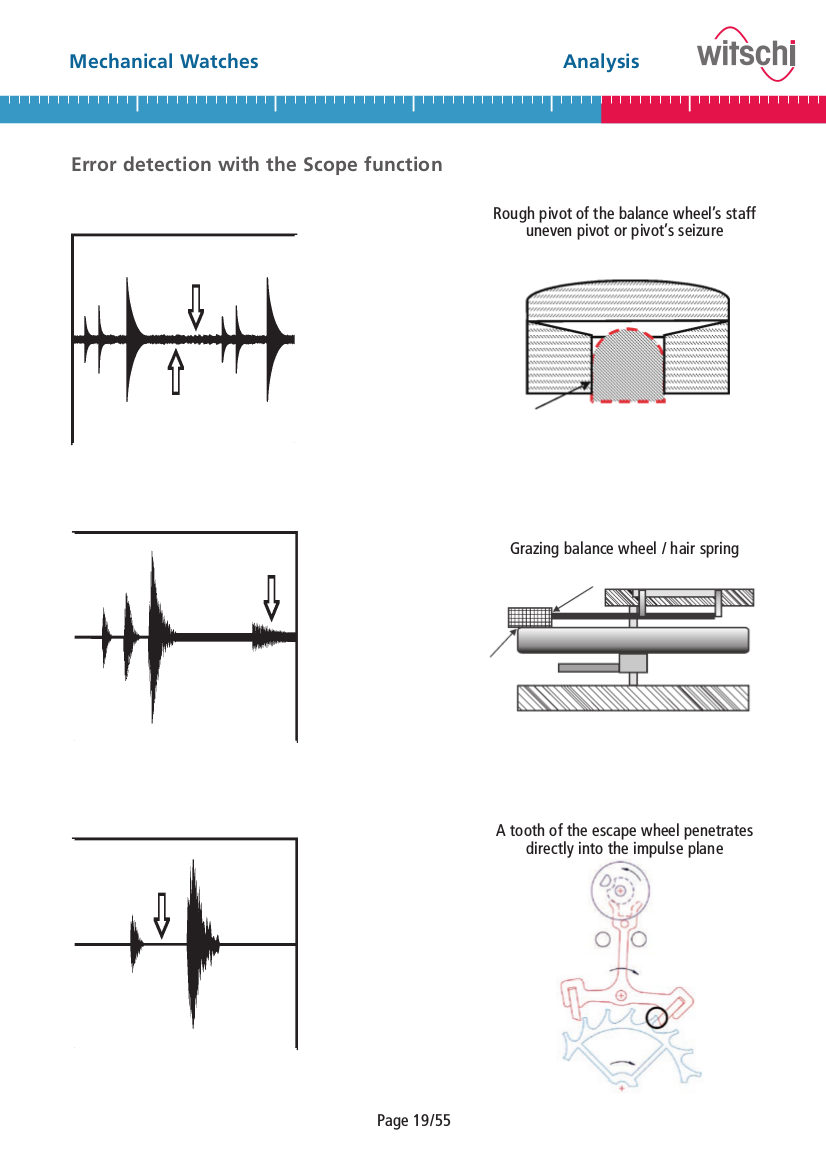 Mechanical Watches

Analysis

witschi

Error detection with the Scope function

Rough pivot of the balance wheel's staff uneven pivot or pivot's seizure

Grazing balance wheel / hair spring

A tooth of the escape wheel penetrates directly into the impulse plane

Page 19/55