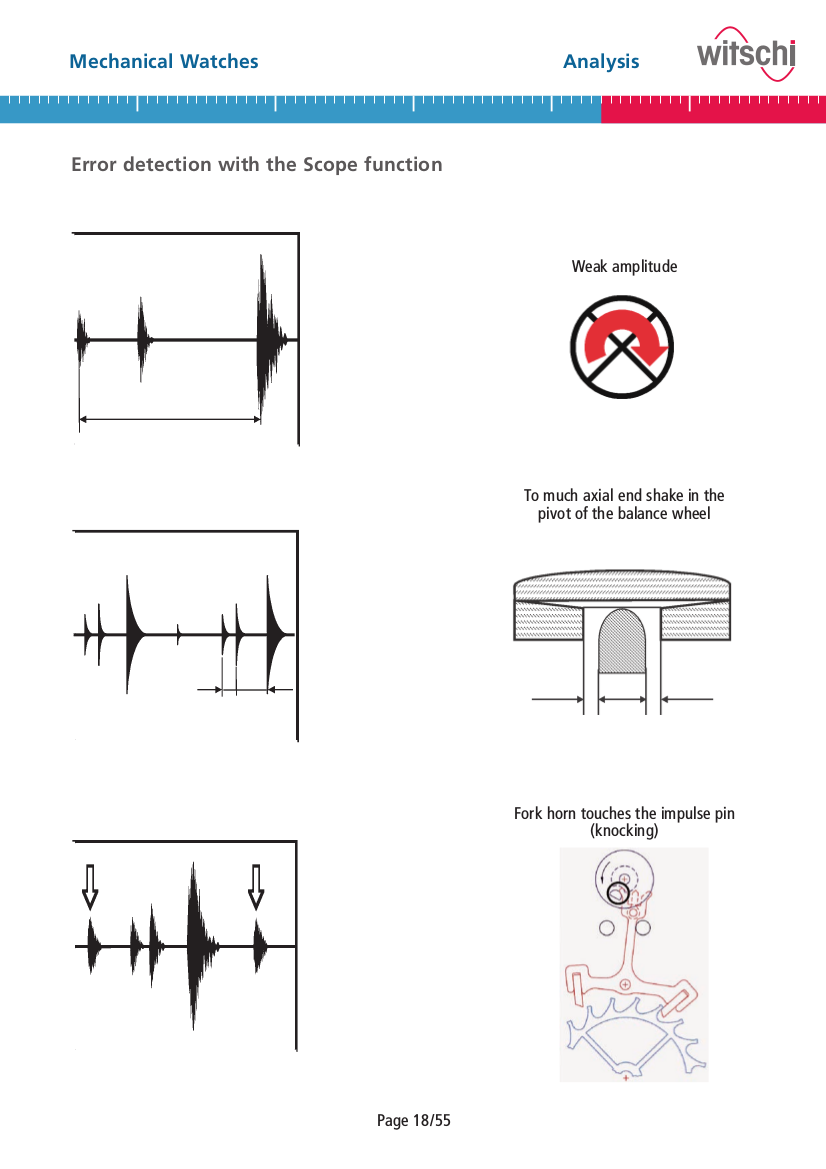 Mechanical Watches

Analysis

witschi

Error detection with the Scope function

Weak amplitude

To much axial end shake in the pivot of the balance wheel

Fork horn touches the impulse pin (knocking)

Page 18/55