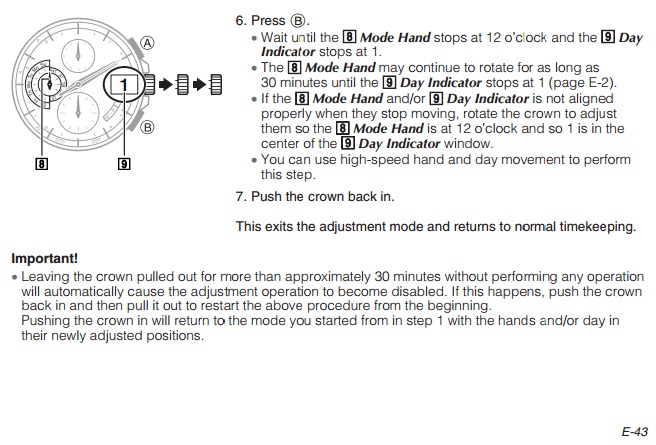 A

1

B

8

9

6. Press Ⓑ.
• Wait until the 8 Mode Hand stops at 12 o'clock and the 9 Day Indicator stops at 1.
• The 8 Mode Hand may continue to rotate for as long as 30 minutes until the 9 Day Indicator stops at 1 (page E-2).
• If the 8 Mode Hand and/or 9 Day Indicator is not aligned properly when they stop moving, rotate the crown to adjust them so the 8 Mode Hand is at 12 o'clock and so 1 is in the center of the 9 Day Indicator window.
• You can use high-speed hand and day movement to perform this step.

7. Push the crown back in.

This exits the adjustment mode and returns to normal timekeeping.

Important!
• Leaving the crown pulled out for more than approximately 30 minutes without performing any operation will automatically cause the adjustment operation to become disabled. If this happens, push the crown back in and then pull it out to restart the above procedure from the beginning.
Pushing the crown in will return to the mode you started from in step 1 with the hands and/or day in their newly adjusted positions.

E-43