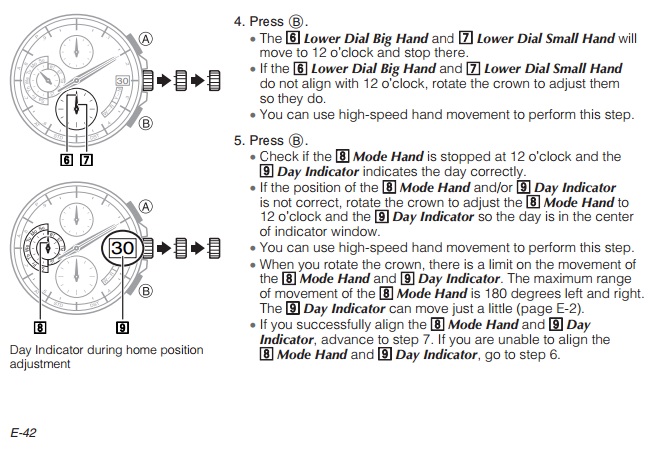 A

30

B

6 7

A

30

B

8 9

Day Indicator during home position adjustment

4. Press Ⓑ.

• The 6 Lower Dial Big Hand and 7 Lower Dial Small Hand will move to 12 o'clock and stop there.
• If the 6 Lower Dial Big Hand and 7 Lower Dial Small Hand do not align with 12 o'clock, rotate the crown to adjust them so they do.
• You can use high-speed hand movement to perform this step.

5. Press Ⓑ.

• Check if the 8 Mode Hand is stopped at 12 o'clock and the 9 Day Indicator indicates the day correctly.
• If the position of the 8 Mode Hand and/or 9 Day Indicator is not correct, rotate the crown to adjust the 8 Mode Hand to 12 o'clock and the 9 Day Indicator so the day is in the center of indicator window.
• You can use high-speed hand movement to perform this step.
• When you rotate the crown, there is a limit on the movement of the 8 Mode Hand and 9 Day Indicator. The maximum range of movement of the 8 Mode Hand is 180 degrees left and right. The 9 Day Indicator can move just a little (page E-2).
• If you successfully align the 8 Mode Hand and 9 Day Indicator, advance to step 7. If you are unable to align the 8 Mode Hand and 9 Day Indicator, go to step 6.

E-42