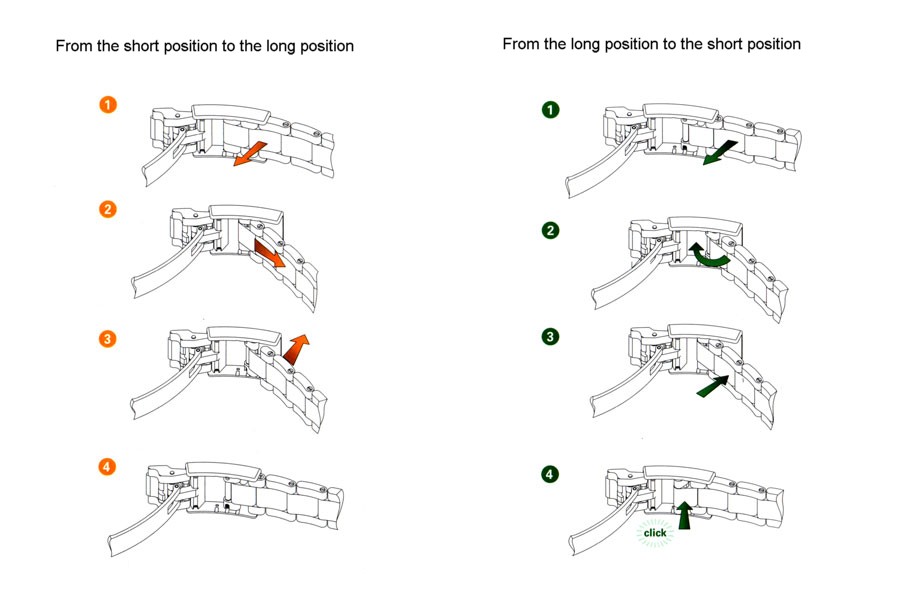 From the short position to the long position

1

2

3

4

From the long position to the short position

1

2

3

4

click