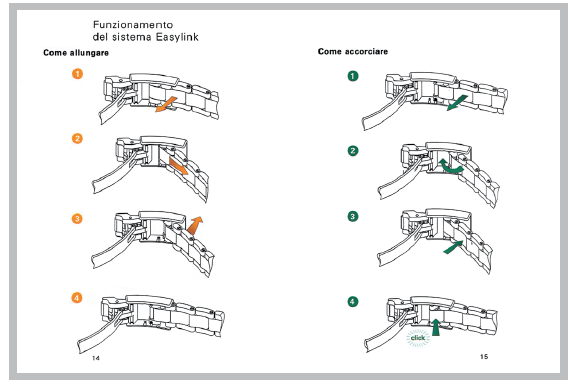 Funzionamento
del sistema Easylink

Come allungare

1

2

3

4

14

Come accorciare

1

2

3

4

click

15