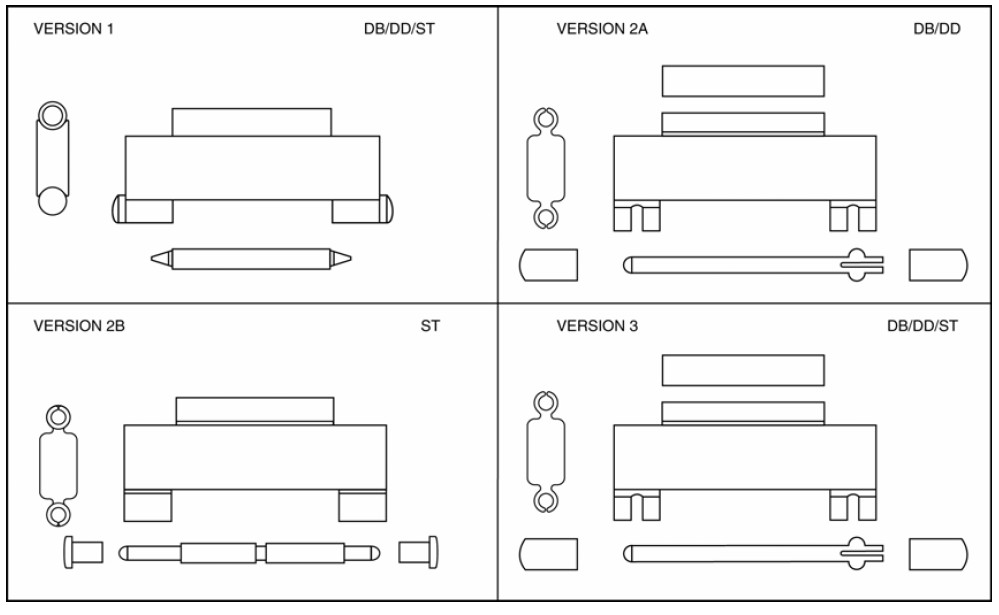 VERSION 1 DB/DD/ST

VERSION 2A DB/DD

VERSION 2B ST

VERSION 3 DB/DD/ST