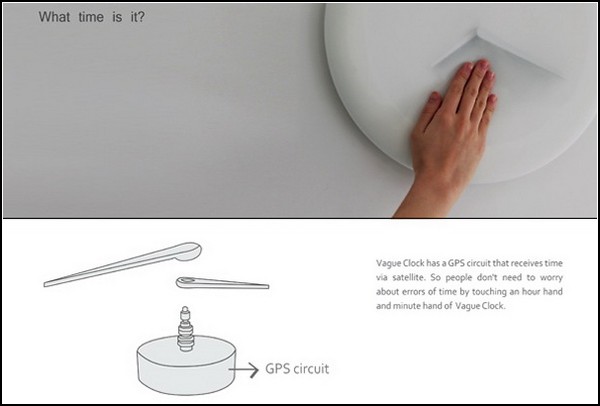 What time is it?

GPS circuit

Vague Clock has a GPS circuit that receives time via satellite. So people don't need to worry about errors of time by touching an hour hand and minute hand of Vague Clock.