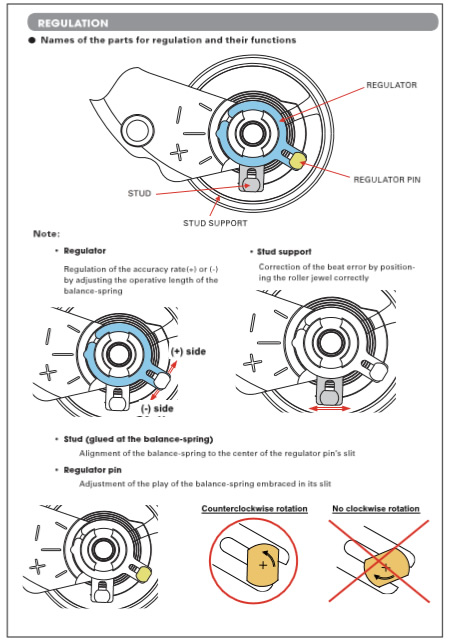 REGULATION

● Names of the parts for regulation and their functions

REGULATOR

REGULATOR PIN

STUD

STUD SUPPORT

Note:

• Regulator

Regulation of the accuracy rate(+) or (-) by adjusting the operative length of the balance-spring

(+) side

(-) side

• Stud support

Correction of the beat error by positioning the roller jewel correctly

• Stud (glued at the balance-spring)

Alignment of the balance-spring to the center of the regulator pin's slit

• Regulator pin

Adjustment of the play of the balance-spring embraced in its slit

Counterclockwise rotation

+

No clockwise rotation

+