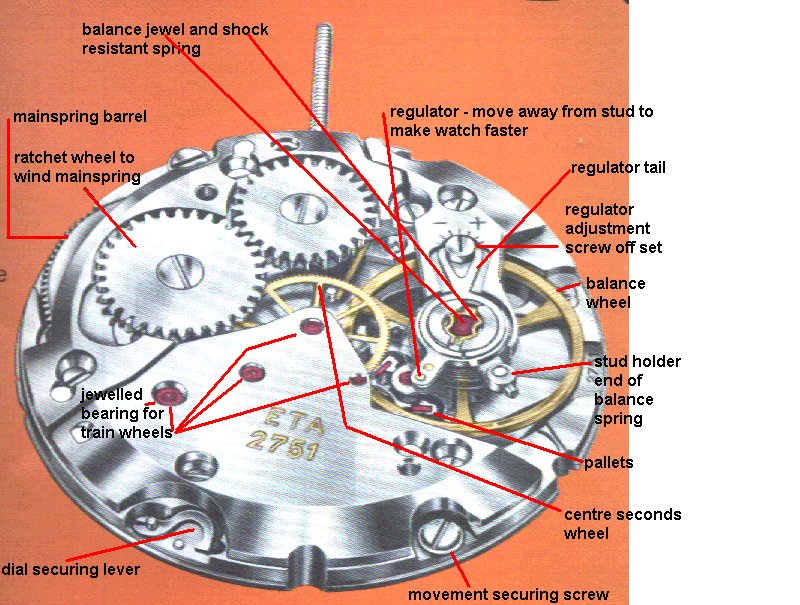 balance jewel and shock resistant spring

mainspring barrel

ratchet wheel to wind mainspring

regulator - move away from stud to make watch faster

regulator tail

regulator adjustment screw off set

balance wheel

stud holder end of balance spring

jewelled bearing for train wheels

ETA 2751

pallets

centre seconds wheel

dial securing lever

movement securing screw