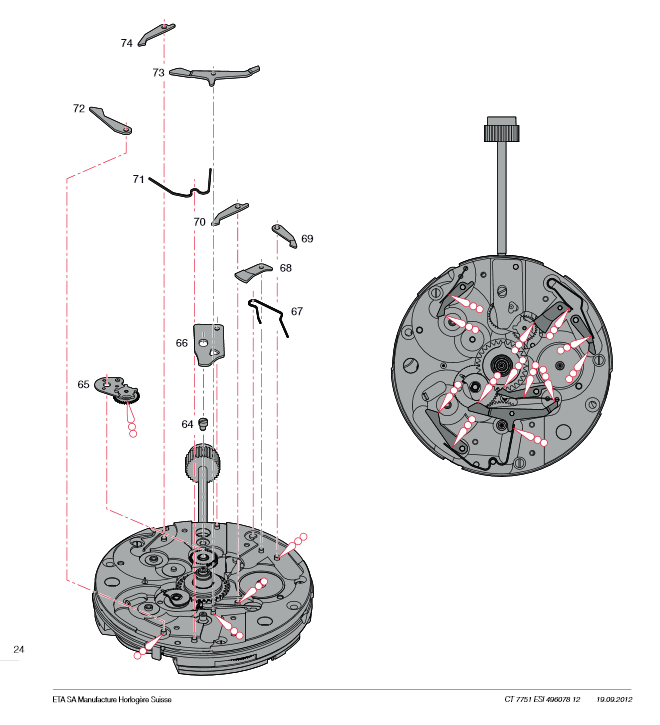 74
73
72
71
70
69
68
67
66
65
64
24
ETA SA Manufacture Horlogère Suisse
CT 7751 ESI 496078 12
19.09.2012