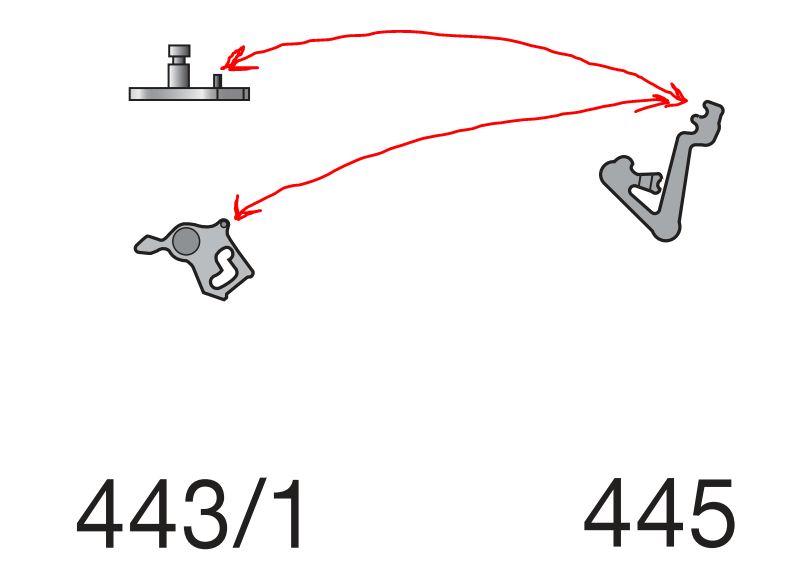 443/1

445